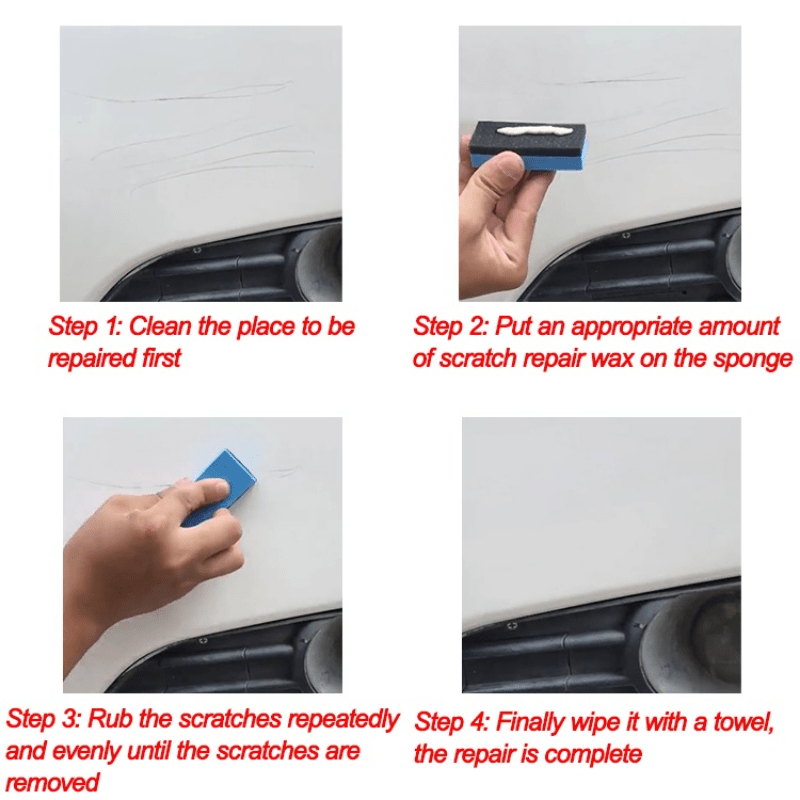 Step 1: Clean the place to be repaired first

Step 2: Put an appropriate amount of scratch repair wax on the sponge

Step 3: Rub the scratches repeatedly and evenly until the scratches are removed

Step 4: Finally wipe it with a towel, the repair is complete