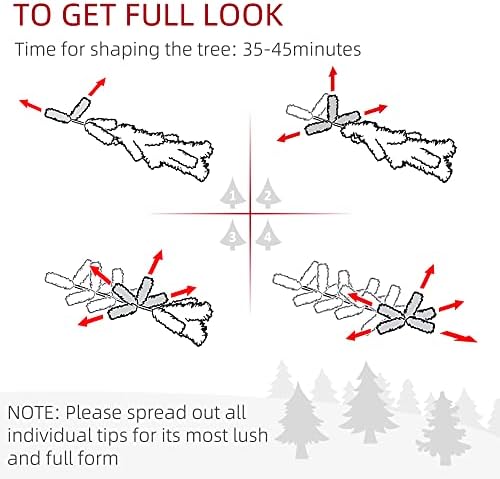 TO GET FULL LOOK

Time for shaping the tree: 35-45minutes

1 2
3 4

NOTE: Please spread out all individual tips for its most lush and full form